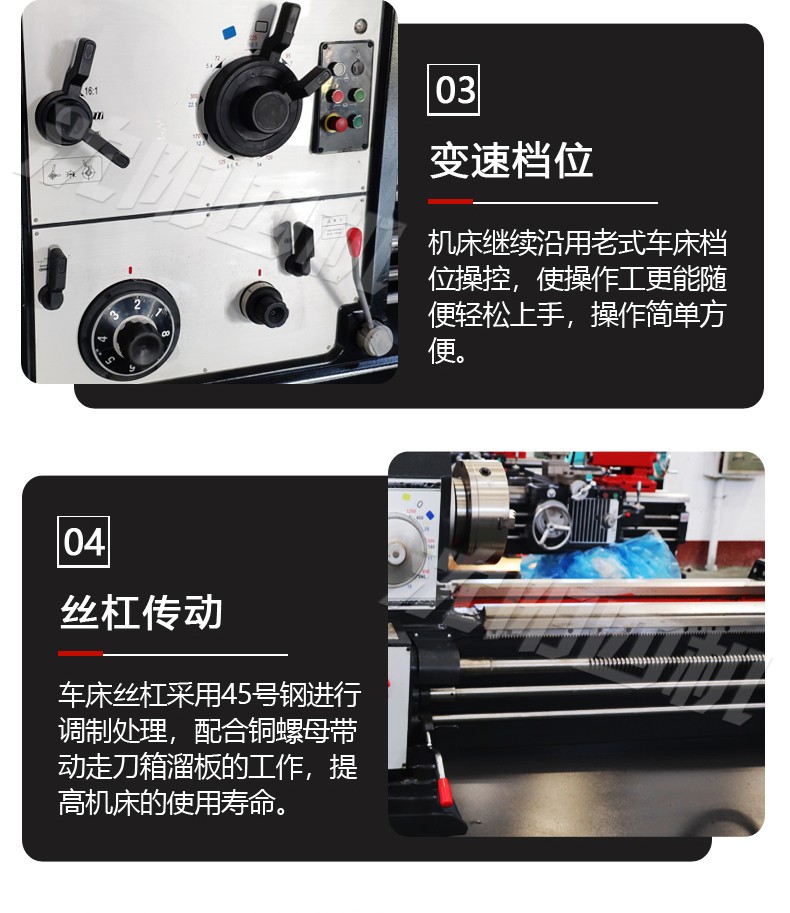 03

变速档位

机床继续沿用老式车床档位操控，使操作工更能随便轻松上手，操作简单方便。

04

丝杠传动

车床丝杠采用45号钢进行调制处理，配合铜螺母带动走刀箱溜板的工作，提高机床的使用寿命。